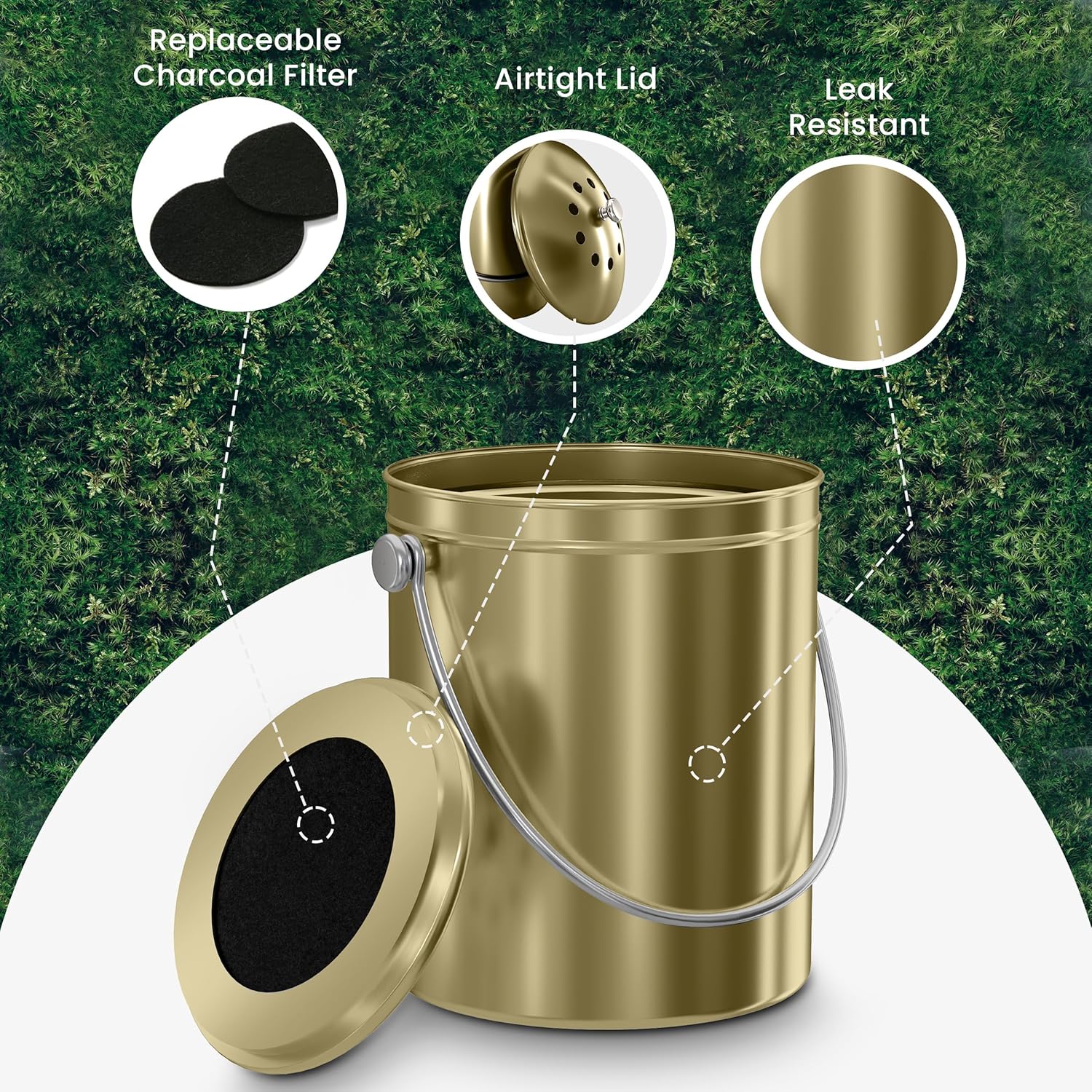 Replaceable Charcoal Filter

Airtight Lid

Leak Resistant