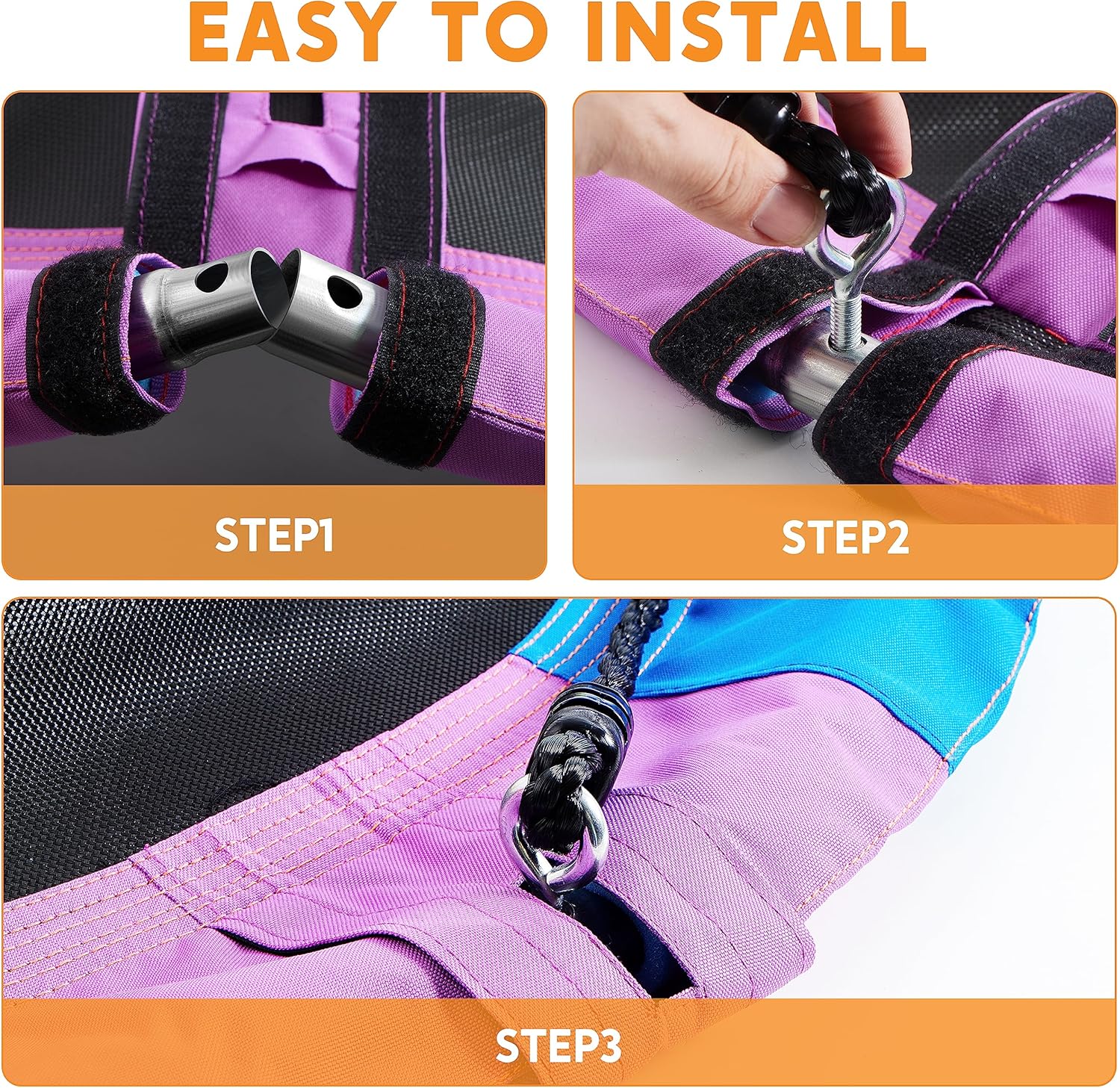 EASY TO INSTALL

STEP1

STEP2

STEP3